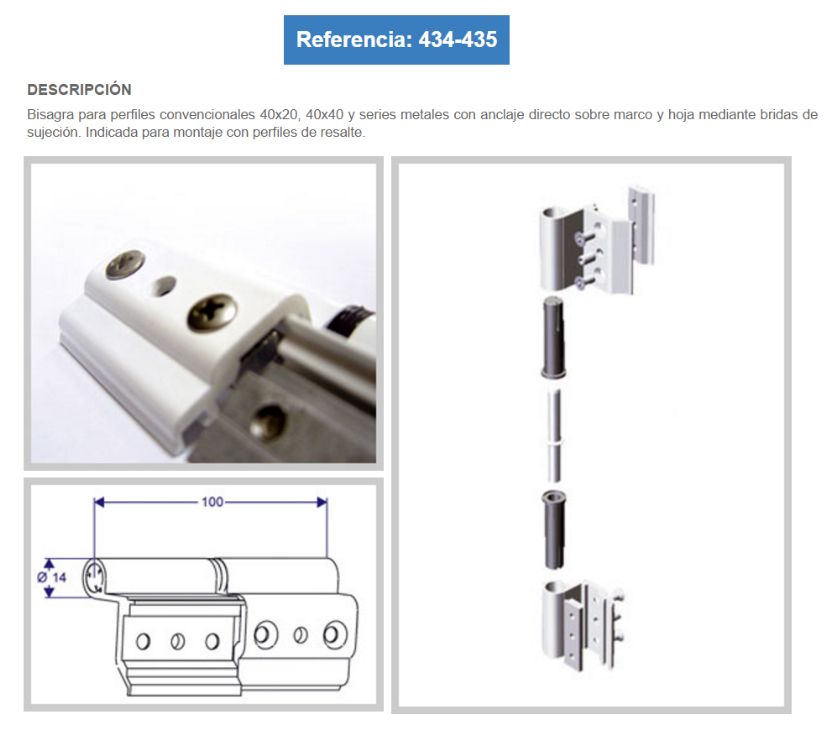 Referencia: 434-435

DESCRIPCIÓN

Bisagra para perfiles convencionales 40x20, 40x40 y series metales con anclaje directo sobre marco y hoja mediante bridas de sujeción. Indicada para montaje con perfiles de resalte.

100

Ø 14