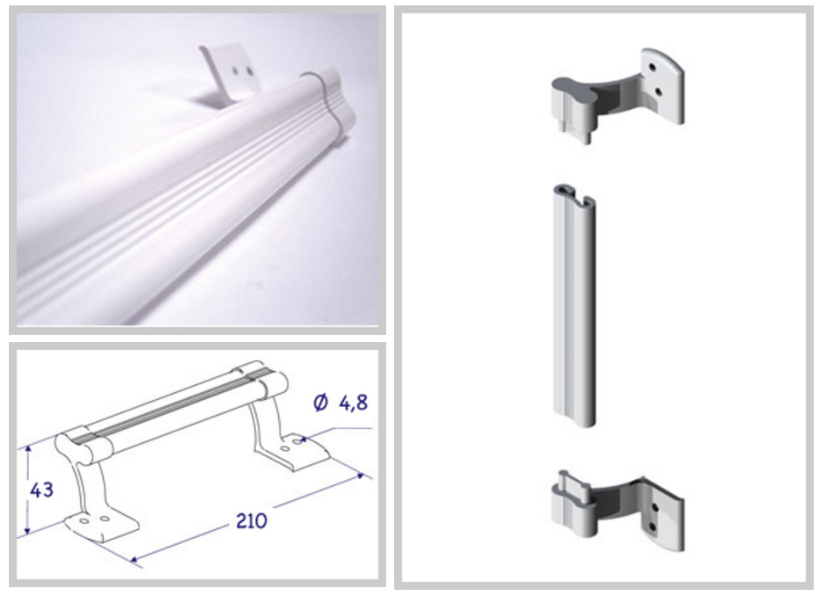 Ø 4,8
43
210