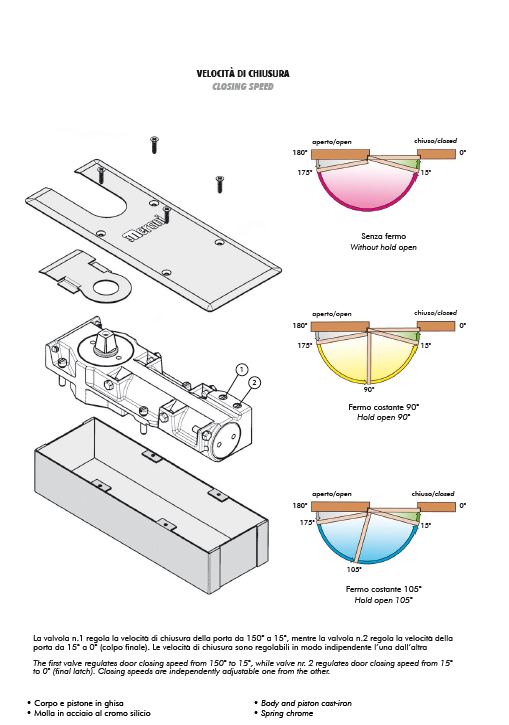 VELOCITÀ DI CHIUSURA
CLOSING SPEED

meroni

1
2

aperto/open
chiuso/closed
180°
0°
175°
15°

Senza fermo
Without hold open

aperto/open
chiuso/closed
180°
0°
175°
15°
90°

Fermo costante 90°
Hold open 90°

aperto/open
chiuso/closed
180°
0°
175°
15°
105°

Fermo costante 105°
Hold open 105°

La valvola n.1 regola la velocità di chiusura della porta da 150° a 15°, mentre la valvola n.2 regola la velocità della porta da 15° a 0° (colpo finale). Le velocità di chiusura sono regolabili in modo indipendente l'una dall'altra

The first valve regulates door closing speed from 150° to 15°, while valve nr. 2 regulates door closing speed from 15° to 0° (final latch). Closing speeds are independently adjustable one from the other.

• Corpo e pistone in ghisa
• Molla in acciaio al cromo silicio

• Body and piston cast-iron
• Spring chrome