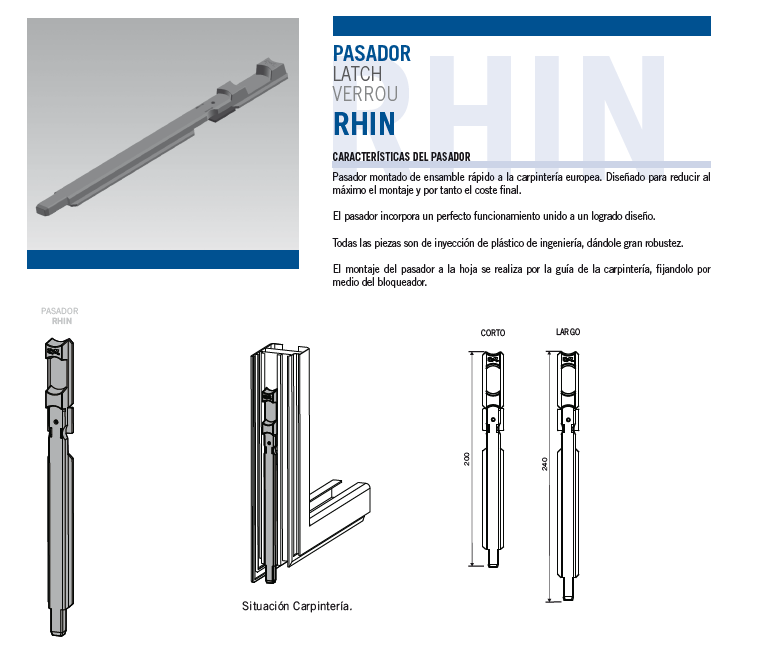 PASADOR
LATCH
VERROU
RHIN

RHIN

CARACTERÍSTICAS DEL PASADOR

Pasador montado de ensamble rápido a la carpintería europea. Diseñado para reducir al máximo el montaje y por tanto el coste final.

El pasador incorpora un perfecto funcionamiento unido a un logrado diseño.

Todas las piezas son de inyección de plástico de ingeniería, dándole gran robustez.

El montaje del pasador a la hoja se realiza por la guía de la carpintería, fijandolo por medio del bloqueador.

PASADOR
RHIN

Situación Carpintería.

CORTO

200

LARGO

240