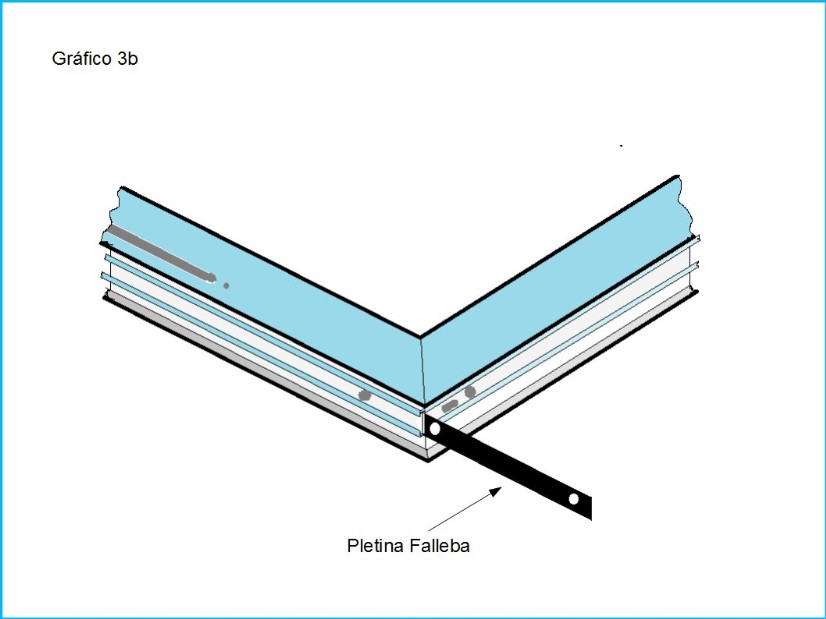 Gráfico 3b

Pletina Falleba