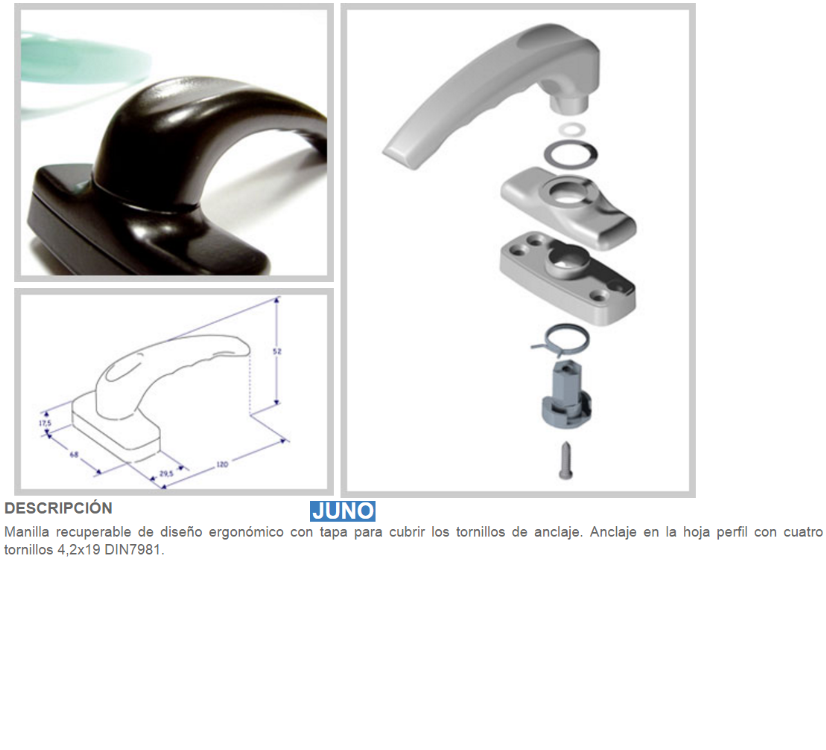 52

17,5

68

29,5

120

DESCRIPCIÓN

JUNO

Manilla recuperable de diseño ergonómico con tapa para cubrir los tornillos de anclaje. Anclaje en la hoja perfil con cuatro tornillos 4,2x19 DIN7981.